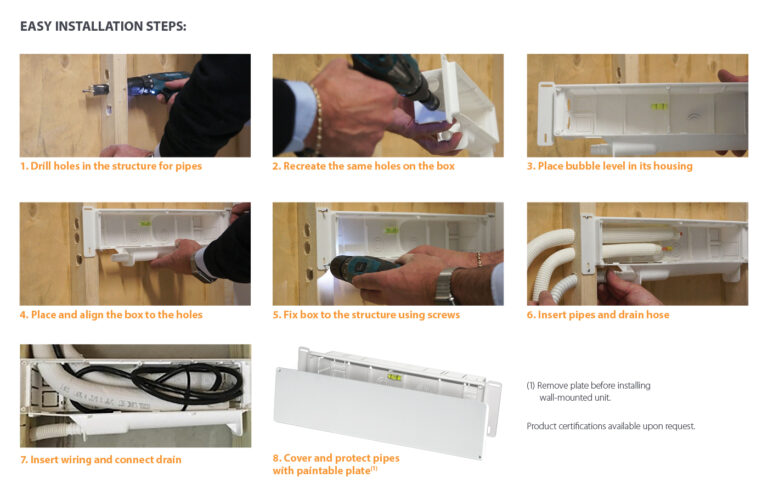 EASY INSTALLATION STEPS:

1. Drill holes in the structure for pipes

2. Recreate the same holes on the box

3. Place bubble level in its housing

4. Place and align the box to the holes

5. Fix box to the structure using screws

6. Insert pipes and drain hose

7. Insert wiring and connect drain

8. Cover and protect pipes with paintable plate$^{(1)}$

(1) Remove plate before installing wall-mounted unit.

Product certifications available upon request.